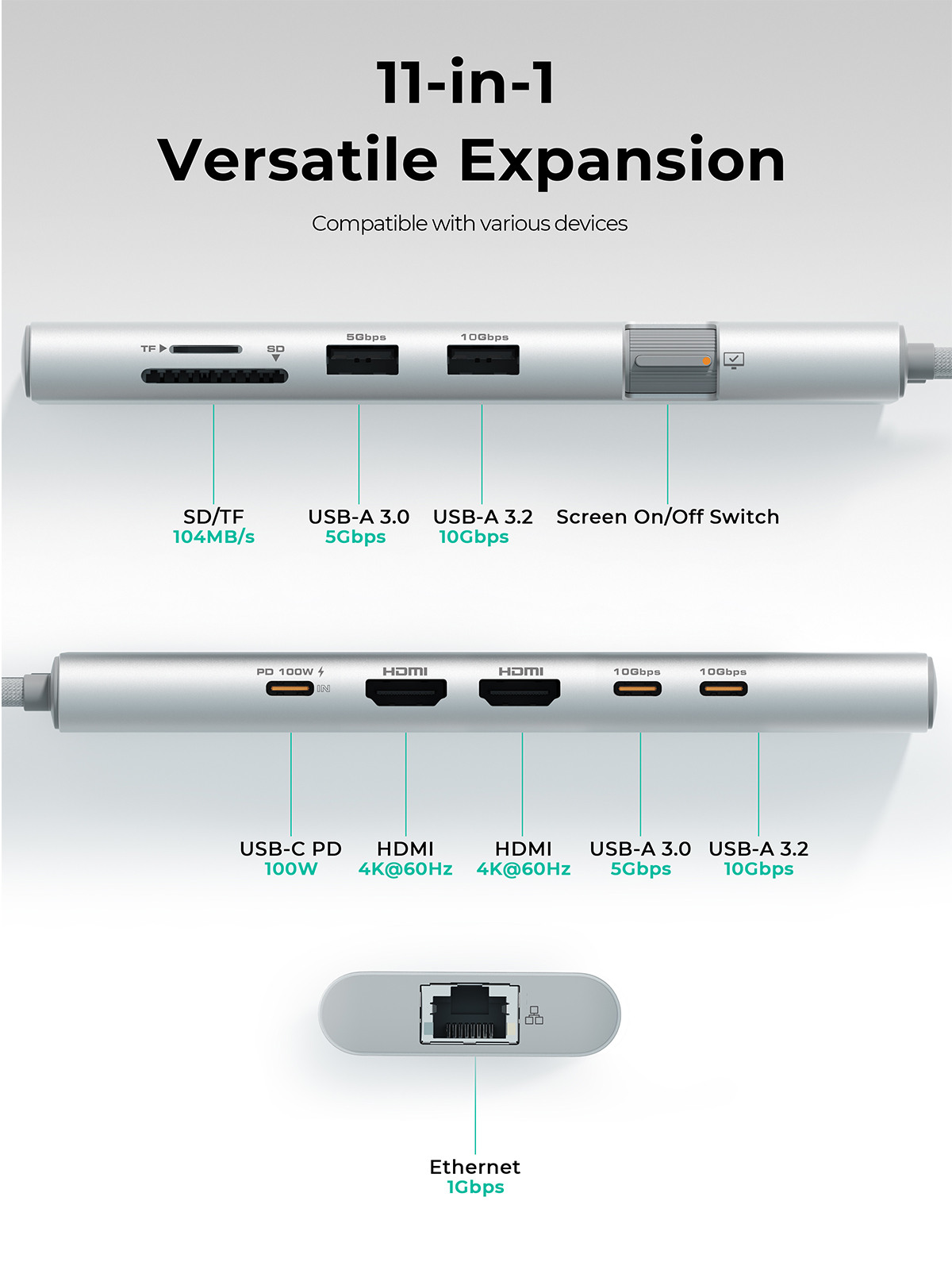 11-in-1
Versatile Expansion

Compatible with various devices

TF SD 5Gbps 10Gbps

SD/TF
104MB/s

USB-A 3.0
5Gbps

USB-A 3.2
10Gbps

Screen On/Off Switch

PD 100W IN HDMI HDMI 10Gbps 10Gbps

USB-C PD
100W

HDMI
4K@60Hz

HDMI
4K@60Hz

USB-A 3.0
5Gbps

USB-A 3.2
10Gbps

Ethernet
1Gbps